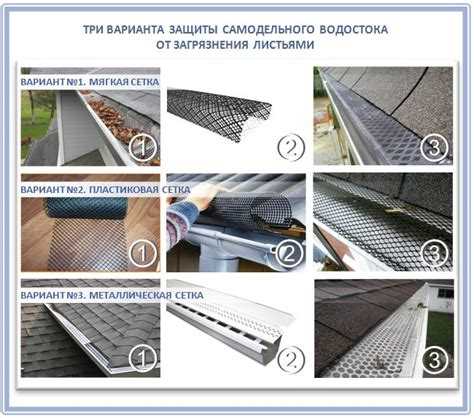 ТРИ ВАРИАНТА ЗАЩИТЫ САМОДЕЛЬНОГО ВОДОСТОКА ОТ ЗАГРЯЗНЕНИЯ ЛИСТЬЯМИ

ВАРИАНТ №1. МЯГКАЯ СЕТКА

1

2

3

ВАРИАНТ №2. ПЛАСТИКОВАЯ СЕТКА

1

2

3

ВАРИАНТ №3. МЕТАЛЛИЧЕСКАЯ СЕТКА

1

2

3