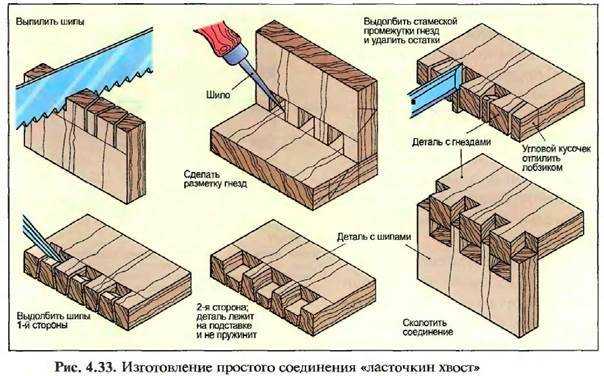 Выпилить шипы

Шило

Сделать разметку гнезд

Выдолбить стамеской промежутки гнезд и удалить остатки

Деталь с гнездами

Угловой кусочек отпилить лобзиком

Выдолбить шипы 1-й стороны

2-я сторона; деталь лежит на подставке и не пружинит

Деталь с шипами

Сколотить соединение

Рис. 4.33. Изготовление простого соединения «ласточкин хвост»