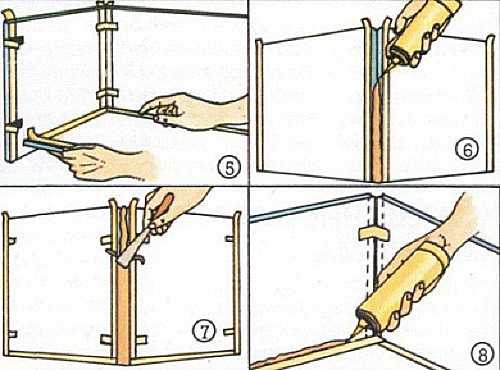 5

6

7

8