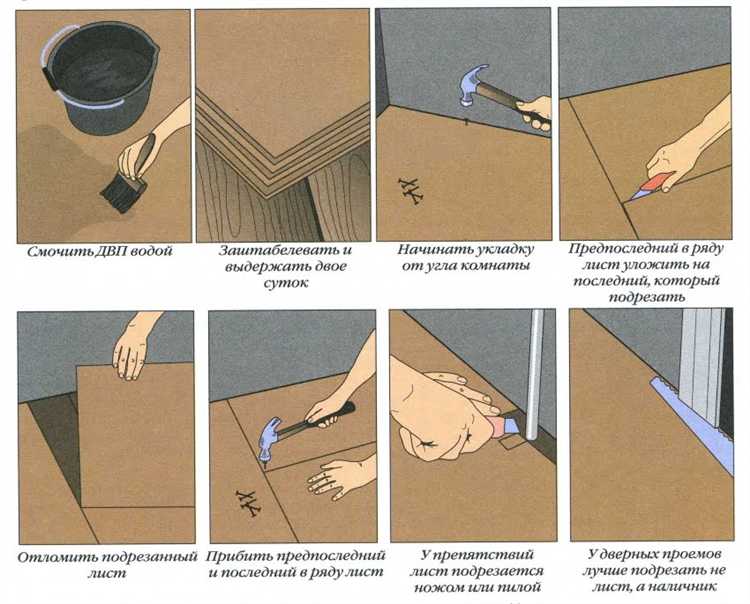 Смочить ДВП водой

Заштабелевать и выдержать двое суток

Начинать укладку от угла комнаты

Предпоследний в ряду лист уложить на последний, который подрезать

Отломить подрезанный лист

Прибить предпоследний и последний в ряду лист

У препятствий лист подрезается ножом или пилой

У дверных проемов лучше подрезать не лист, а наличник