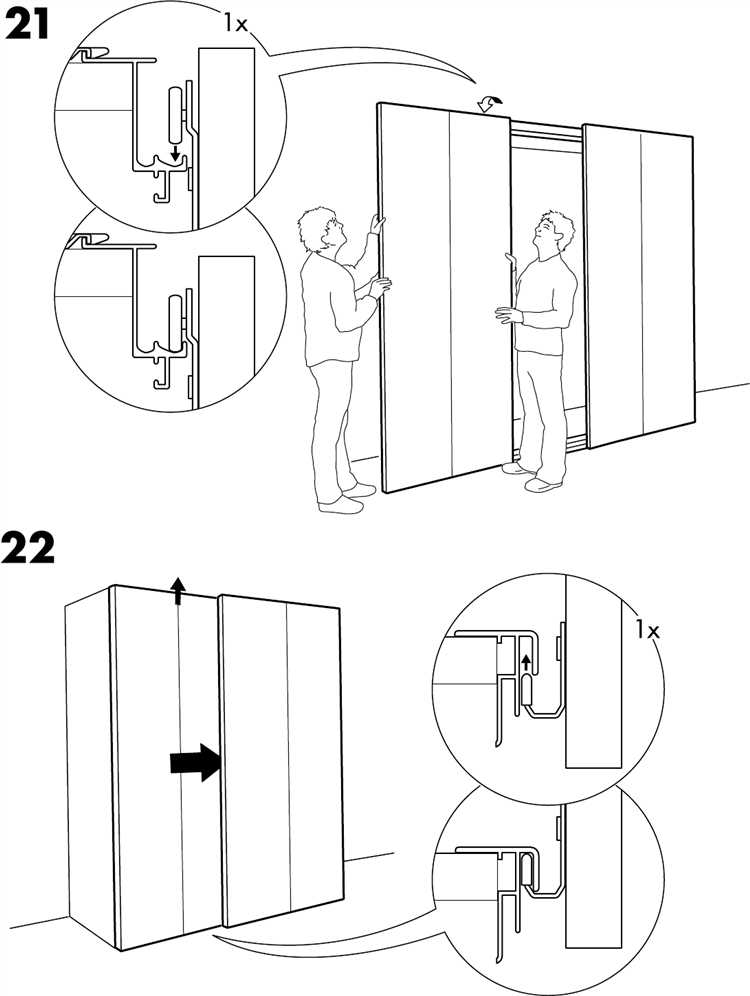 21

1x

22

1x