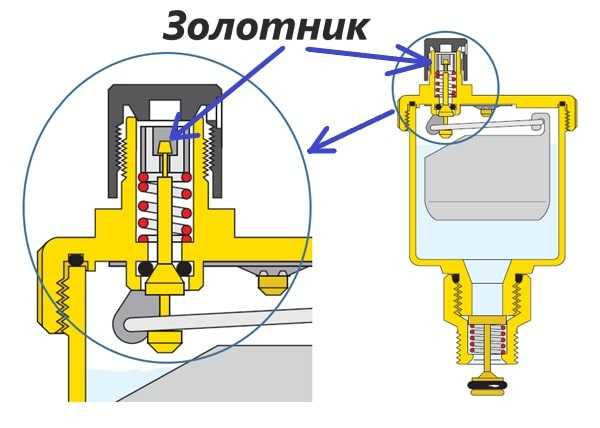 Золотник