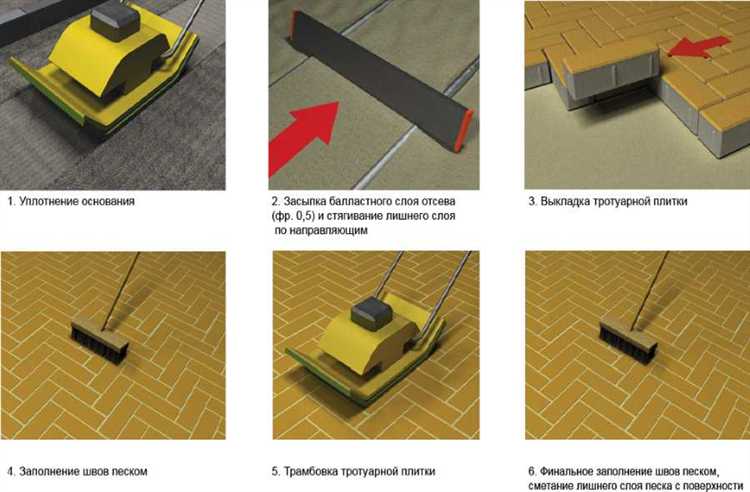 1. Уплотнение основания

2. Засыпка балластного слоя отсева (фр. 0,5) и стягивание лишнего слоя по направляющим

3. Выкладка тротуарной плитки

4. Заполнение швов песком

5. Трамбовка тротуарной плитки

6. Финальное заполнение швов песком, сметание лишнего слоя песка с поверхности