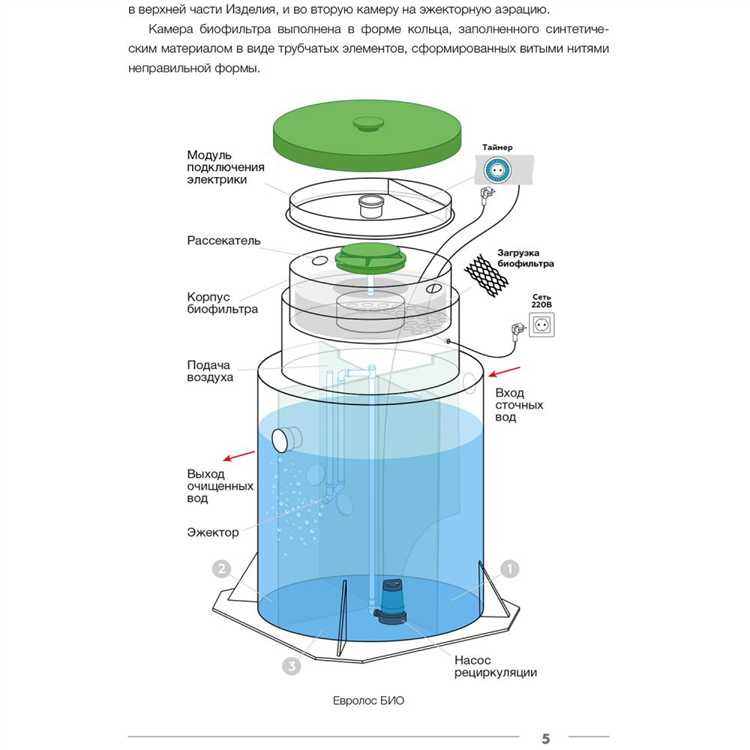 в верхней части Изделия, и во вторую камеру на эжекторную аэрацию.

Камера биофильтра выполнена в форме кольца, заполненного синтетическим материалом в виде трубчатых элементов, сформированных витыми нитями неправильной формы.

Модуль подключения электрики

Таймер

Рассекатель

Загрузка биофильтра

Корпус биофильтра

Сеть 220В

Подача воздуха

Вход сточных вод

Выход очищенных вод

Эжектор

2

1

3

Насос рециркуляции

Евролос БИО

5