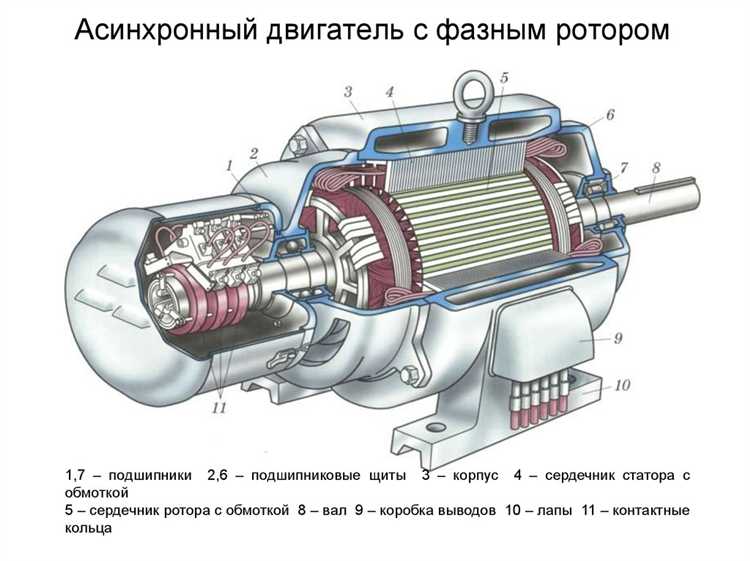 Асинхронный двигатель с фазным ротором

3
4
5
6
1
2
7
8
9
10
11

1,7 – подшипники 2,6 – подшипниковые щиты 3 – корпус 4 – сердечник статора с обмоткой
5 – сердечник ротора с обмоткой 8 – вал 9 – коробка выводов 10 – лапы 11 – контактные кольца