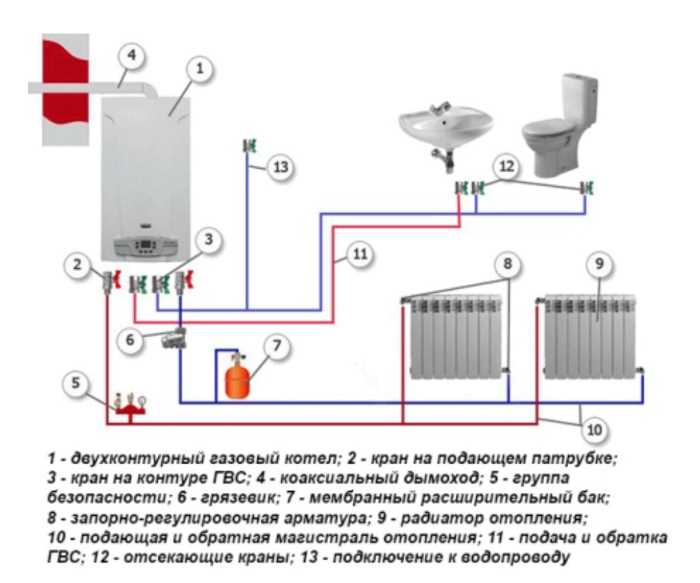 4
1
13
12
3
2
11
8
9
6
7
5
10

1 - двухконтурный газовый котел; 2 - кран на подающем патрубке; 3 - кран на контуре ГВС; 4 - коаксиальный дымоход; 5 - группа безопасности; 6 - грязевик; 7 - мембранный расширительный бак; 8 - запорно-регулировочная арматура; 9 - радиатор отопления; 10 - подающая и обратная магистраль отопления; 11 - подача и обратка ГВС; 12 - отсекающие краны; 13 - подключение к водопроводу