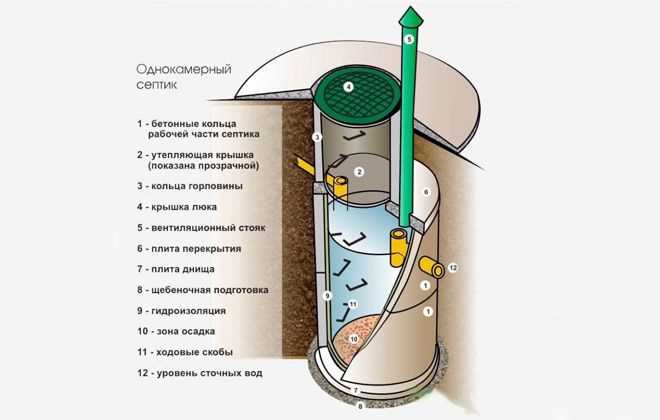 Однокамерный септик

1 - бетонные кольца рабочей части септика

2 - утепляющая крышка (показана прозрачной)

3 - кольца горловины

4 - крышка люка

5 - вентиляционный стояк

6 - плита перекрытия

7 - плита днища

8 - щебеночная подготовка

9 - гидроизоляция

10 - зона осадка

11 - ходовые скобы

12 - уровень сточных вод

5
4
3
2
6
12
1
9
11
1
10
7
8