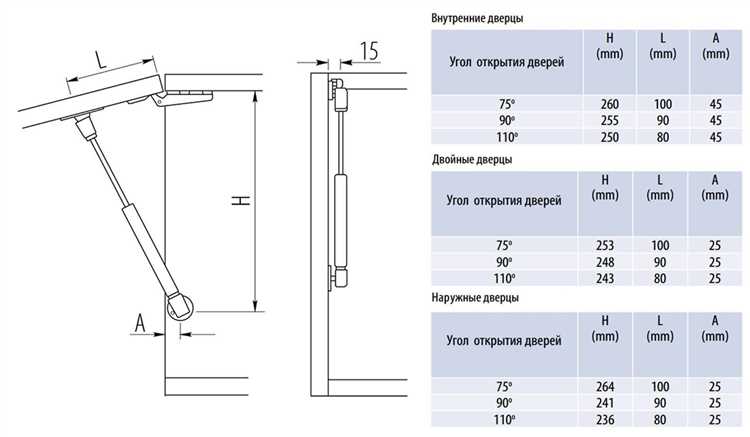 L

H

A

15

Внутренние дверцы

| Угол открытия дверей | H (mm) | L (mm) | A (mm) |
|---|---|---|---|
| 75° | 260 | 100 | 45 |
| 90° | 255 | 90 | 45 |
| 110° | 250 | 80 | 45 |

Двойные дверцы

| Угол открытия дверей | H (mm) | L (mm) | A (mm) |
|---|---|---|---|
| 75° | 253 | 100 | 25 |
| 90° | 248 | 90 | 25 |
| 110° | 243 | 80 | 25 |

Наружные дверцы

| Угол открытия дверей | H (mm) | L (mm) | A (mm) |
|---|---|---|---|
| 75° | 264 | 100 | 25 |
| 90° | 241 | 90 | 25 |
| 110° | 236 | 80 | 25 |