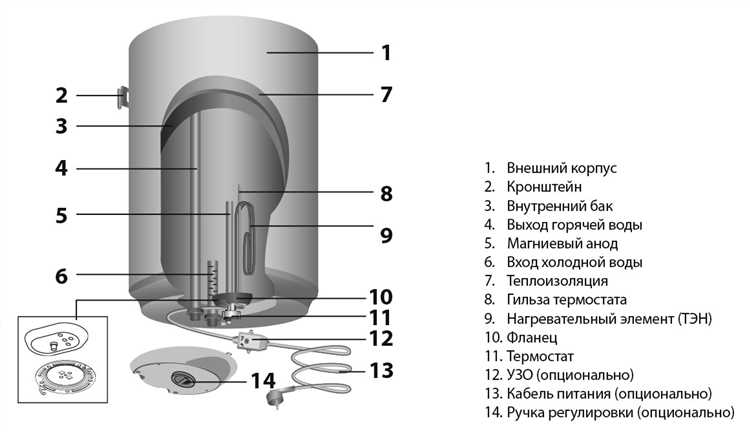 1
2
7
3
4
8
5
9
6
10
11
12
13
14

1. Внешний корпус
2. Кронштейн
3. Внутренний бак
4. Выход горячей воды
5. Магниевый анод
6. Вход холодной воды
7. Теплоизоляция
8. Гильза термостата
9. Нагревательный элемент (ТЭН)
10. Фланец
11. Термостат
12. УЗО (опционально)
13. Кабель питания (опционально)
14. Ручка регулировки (опционально)