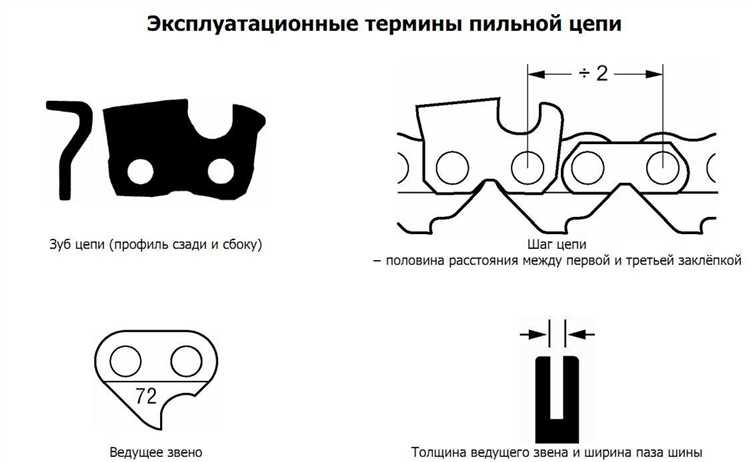 Эксплуатационные термины пильной цепи

÷ 2

Зуб цепи (профиль сзади и сбоку)

Шаг цепи
– половина расстояния между первой и третьей заклёпкой

72

Ведущее звено

Толщина ведущего звена и ширина паза шины