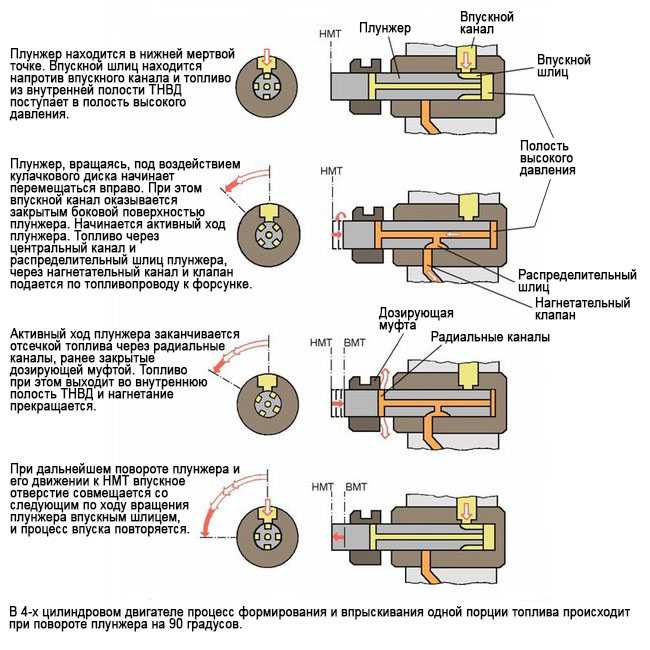 Плунжер находится в нижней мертвой точке. Впускной шлиц находится напротив впускного канала и топливо из внутренней полости ТНВД поступает в полость высокого давления.

НМТ

Плунжер

Впускной канал

Впускной шлиц

Полость высокого давления

Плунжер, вращаясь, под воздействием кулачкового диска начинает перемещаться вправо. При этом впускной канал оказывается закрытым боковой поверхностью плунжера. Начинается активный ход плунжера. Топливо через центральный канал и распределительный шлиц плунжера, через нагнетательный канал и клапан подается по топливопроводу к форсунке.

НМТ

Распределительный шлиц

Нагнетательный клапан

Активный ход плунжера заканчивается отсечкой топлива через радиальные каналы, ранее закрытые дозирующей муфтой. Топливо при этом выходит во внутреннюю полость ТНВД и нагнетание прекращается.

Дозирующая муфта

Радиальные каналы

НМТ ВМТ

При дальнейшем повороте плунжера и его движении к НМТ впускное отверстие совмещается со следующим по ходу вращения плунжера впускным шлицем, и процесс впуска повторяется.

НМТ ВМТ

В 4-х цилиндровом двигателе процесс формирования и впрыскивания одной порции топлива происходит при повороте плунжера на 90 градусов.