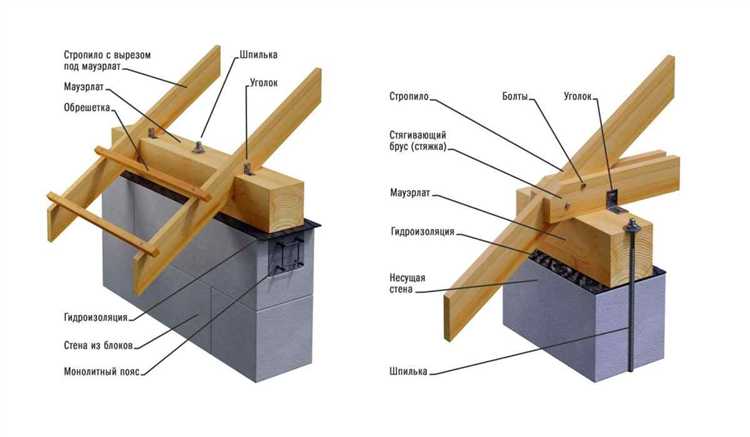 Стропило с вырезом под мауэрлат

Шпилька

Мауэрлат

Уголок

Обрешетка

Гидроизоляция

Стена из блоков

Монолитный пояс

Стропило

Болты

Уголок

Стягивающий брус (стяжка)

Мауэрлат

Гидроизоляция

Несущая стена

Шпилька