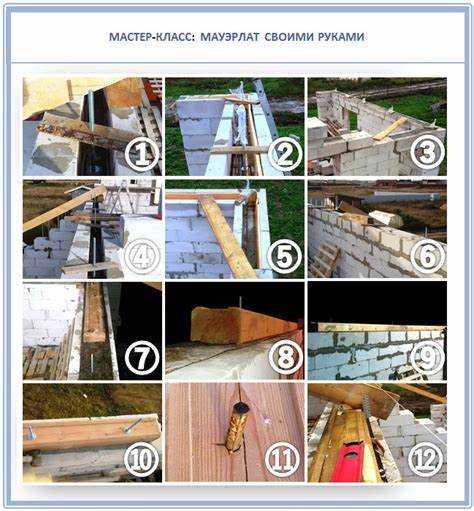 МАСТЕР-КЛАСС: МАУЭРЛАТ СВОИМИ РУКАМИ

1
2
3
4
5
6
7
8
9
10
11
12