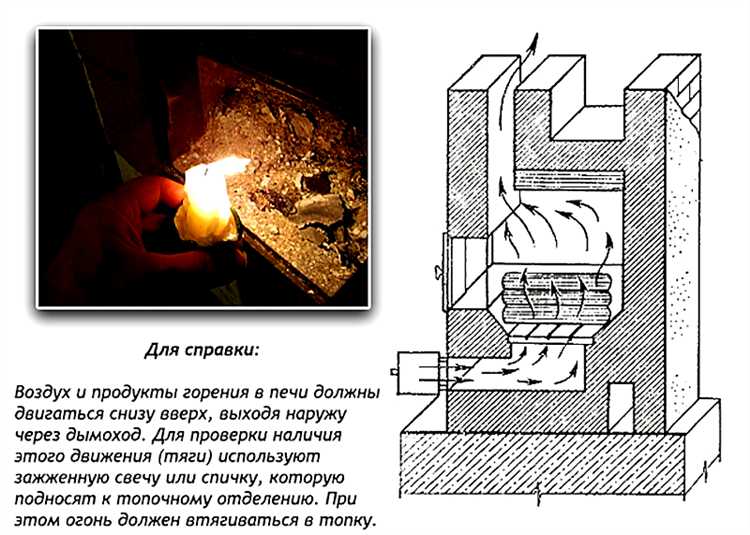 Для справки:

Воздух и продукты горения в печи должны двигаться снизу вверх, выходя наружу через дымоход. Для проверки наличия этого движения (тяги) используют зажженную свечу или спичку, которую подносят к топочному отделению. При этом огонь должен втягиваться в топку.