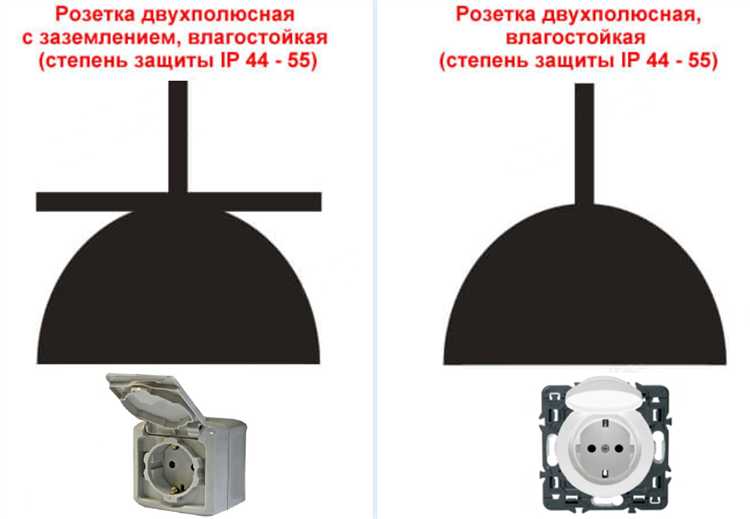 Розетка двухполюсная с заземлением, влагостойкая (степень защиты IP 44 - 55)

Розетка двухполюсная, влагостойкая (степень защиты IP 44 - 55)