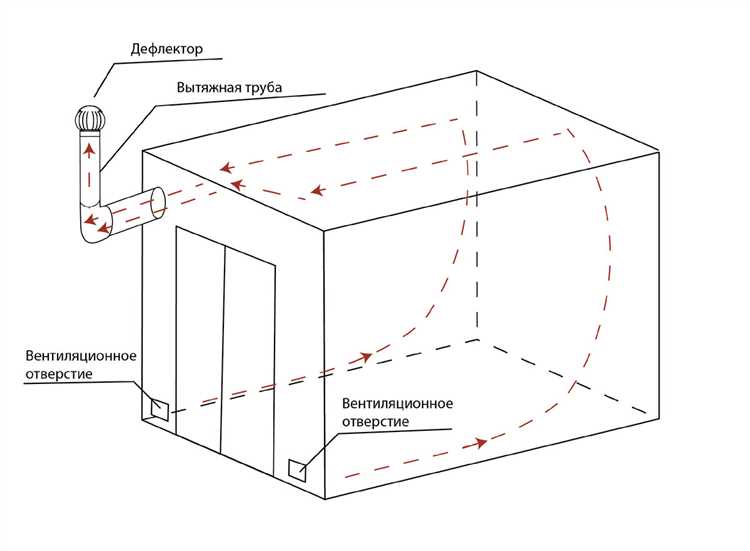 Дефлектор

Вытяжная труба

Вентиляционное отверстие

Вентиляционное отверстие