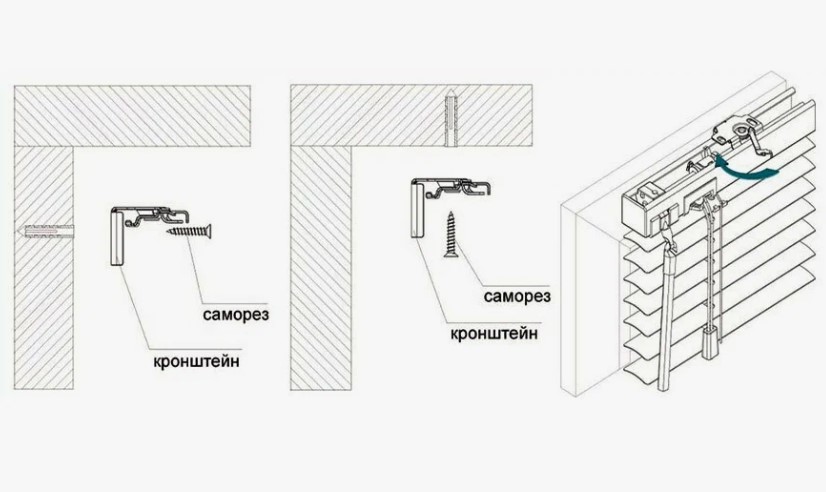 саморез
кронштейн
саморез
кронштейн